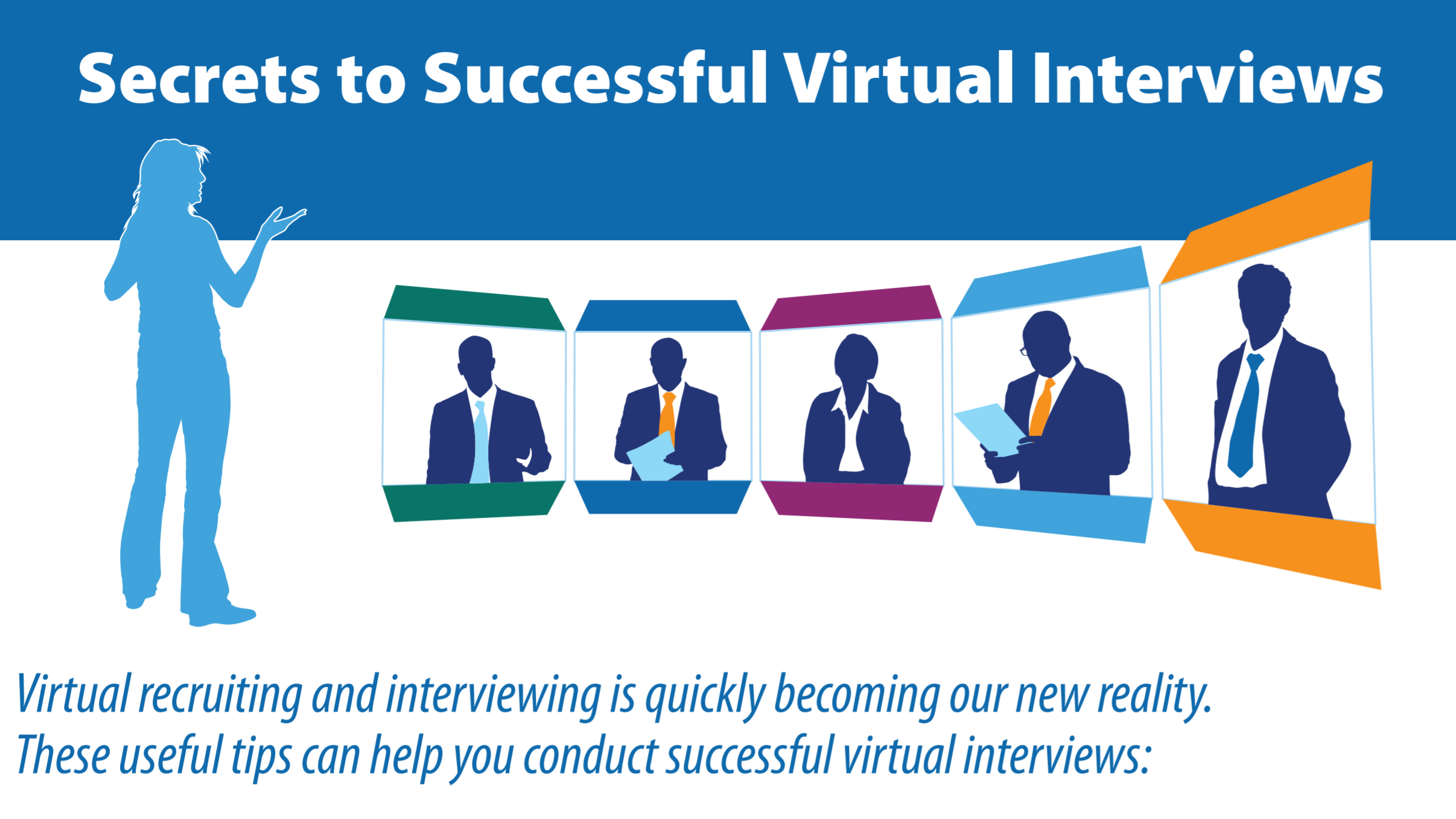 Secrets to Successful Virtual Interviews

Virtual recruiting and interviewing is quickly becoming our new reality. These useful tips can help you conduct successful virtual interviews: