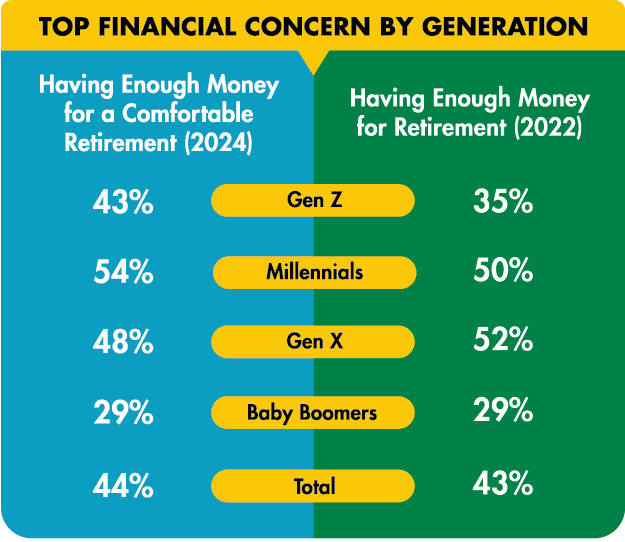 TOP FINANCIAL CONCERN BY GENERATION

| Having Enough Money for a Comfortable Retirement (2024) | | Having Enough Money for Retirement (2022) |
|---|---|---|
| 43% | Gen Z | 35% |
| 54% | Millennials | 50% |
| 48% | Gen X | 52% |
| 29% | Baby Boomers | 29% |
| 44% | Total | 43% |