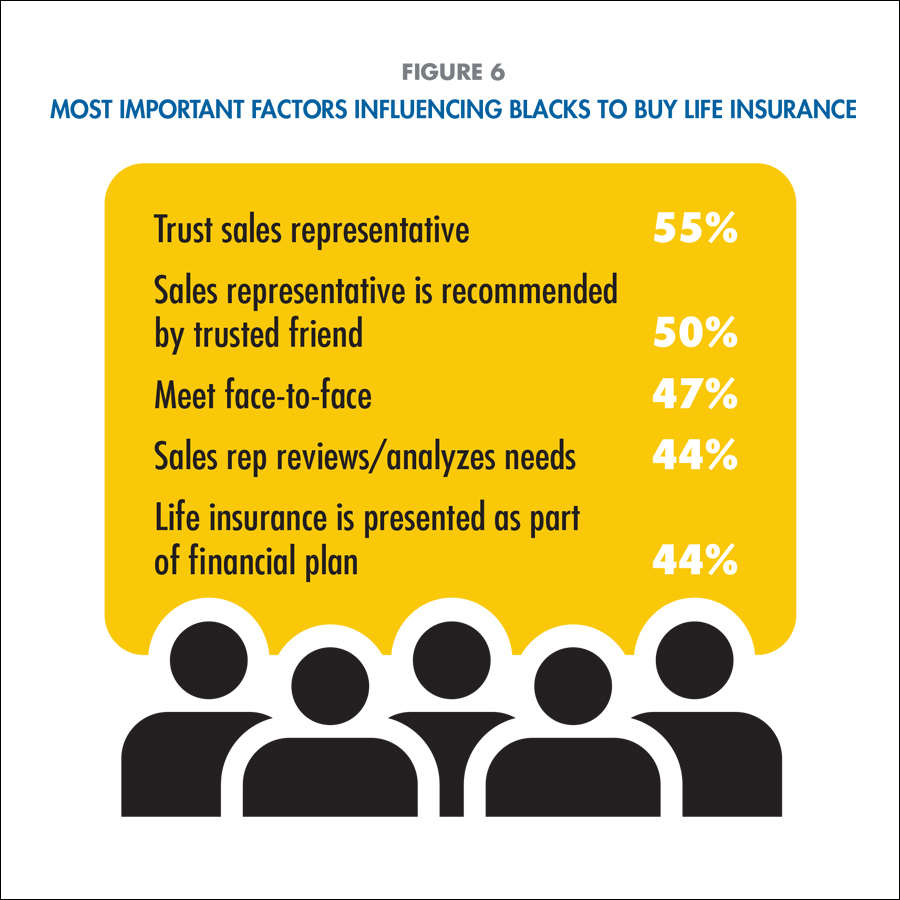 FIGURE 6
MOST IMPORTANT FACTORS INFLUENCING BLACKS TO BUY LIFE INSURANCE

Trust sales representative 55%

Sales representative is recommended by trusted friend 50%

Meet face-to-face 47%

Sales rep reviews/analyzes needs 44%

Life insurance is presented as part of financial plan 44%